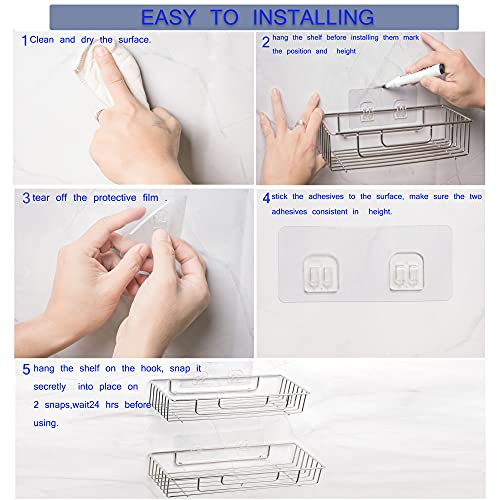 EASY TO INSTALLING

1 Clean and dry the surface.

2 hang the shelf before installing them mark the position and height

3 tear off the protective film .

4 stick the adhesives to the surface, make sure the two adhesives consistent in height.

5 hang the shelf on the hook, snap it secretly into place on 2 snaps,wait24 hrs before using.