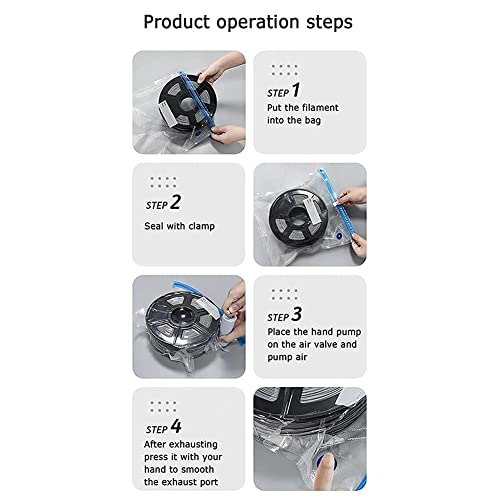 Product operation steps

STEP 1
Put the filament into the bag

STEP 2
Seal with clamp

STEP 3
Place the hand pump on the air valve and pump air

STEP 4
After exhausting press it with your hand to smooth the exhaust port