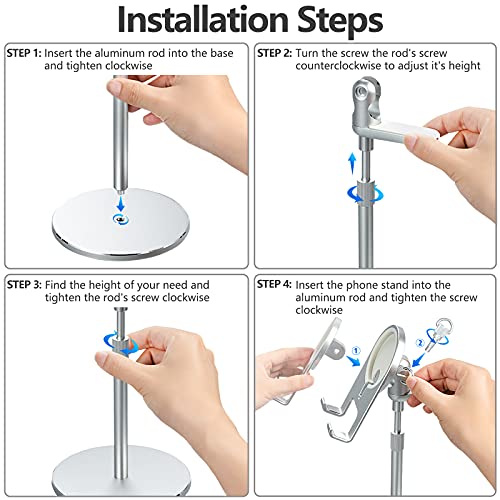 Installation Steps

STEP 1: Insert the aluminum rod into the base and tighten clockwise

STEP 2: Turn the screw the rod's screw counterclockwise to adjust it's height

STEP 3: Find the height of your need and tighten the rod's screw clockwise

STEP 4: Insert the phone stand into the aluminum rod and tighten the screw clockwise

①

②