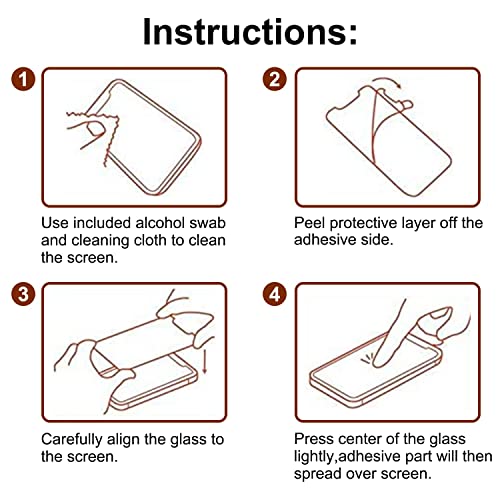 Instructions:

1

Use included alcohol swab and cleaning cloth to clean the screen.

2

Peel protective layer off the adhesive side.

3

Carefully align the glass to the screen.

4

Press center of the glass lightly,adhesive part will then spread over screen.