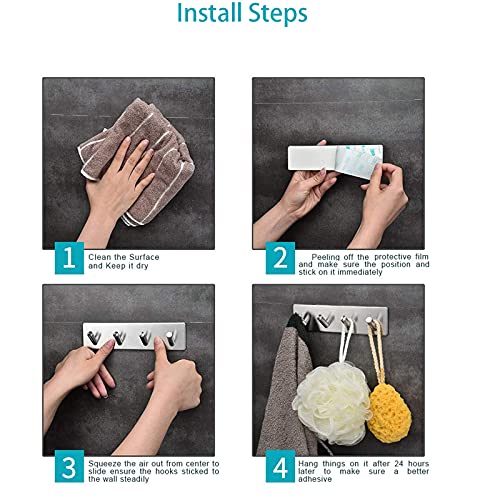 Install Steps

1
Clean the Surface and Keep it dry

2
Peeling off the protective film and make sure the position and stick on it immediately

3
Squeeze the air out from center to slide ensure the hooks sticked to the wall steadily

4
Hang things on it after 24 hours later to make sure a better adhesive