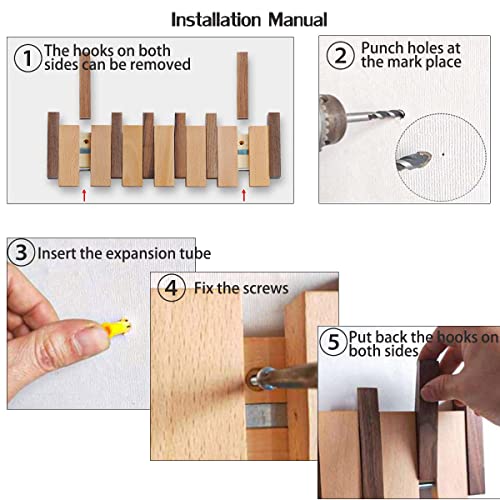 Installation Manual

1 The hooks on both sides can be removed

2 Punch holes at the mark place

3 Insert the expansion tube

4 Fix the screws

5 Put back the hooks on both sides