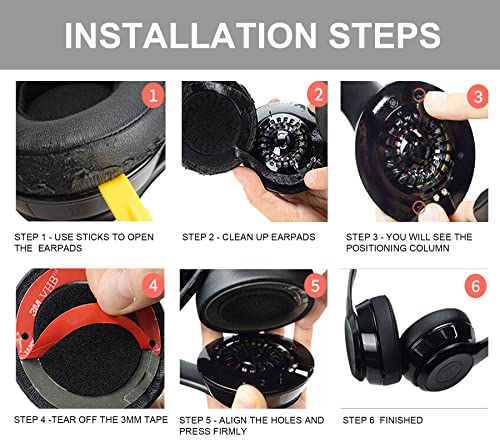 INSTALLATION STEPS

1

STEP 1 - USE STICKS TO OPEN THE EARPADS

2

STEP 2 - CLEAN UP EARPADS

3

STEP 3 - YOU WILL SEE THE POSITIONING COLUMN

4

3M VHB

STEP 4 -TEAR OFF THE 3MM TAPE

5

STEP 5 - ALIGN THE HOLES AND PRESS FIRMLY

6

STEP 6 FINISHED