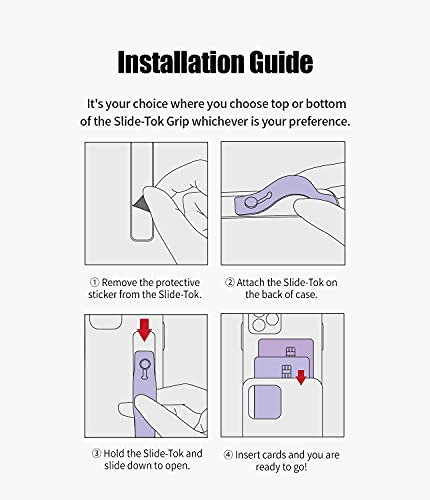 Installation Guide

It's your choice where you choose top or bottom of the Slide-Tok Grip whichever is your preference.

① Remove the protective sticker from the Slide-Tok.

② Attach the Slide-Tok on the back of case.

③ Hold the Slide-Tok and slide down to open.

④ Insert cards and you are ready to go!