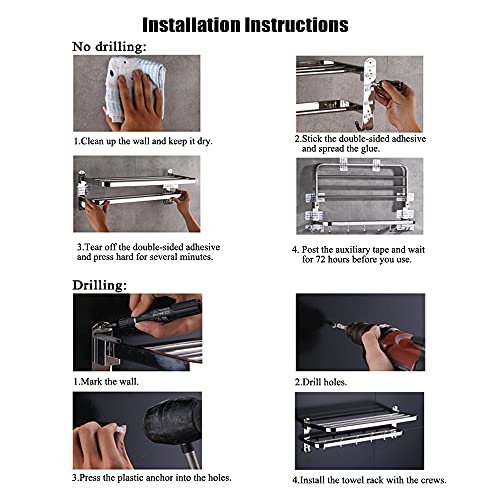 Installation Instructions

No drilling:

1.Clean up the wall and keep it dry.

2.Stick the double-sided adhesive and spread the glue.

3.Tear off the double-sided adhesive and press hard for several minutes.

4. Post the auxiliary tape and wait for 72 hours before you use.

Drilling:

1.Mark the wall.

2.Drill holes.

3.Press the plastic anchor into the holes.

4.Install the towel rack with the crews.