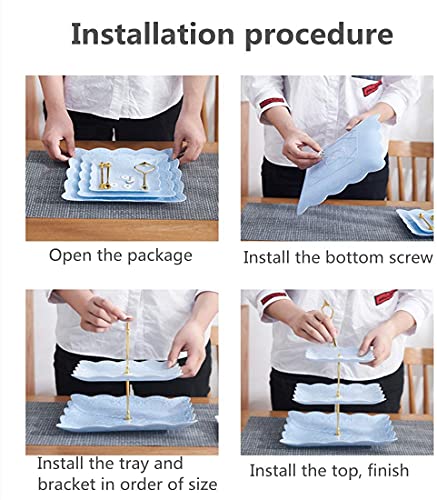 Installation procedure

Open the package

Install the bottom screw

Install the tray and bracket in order of size

Install the top, finish