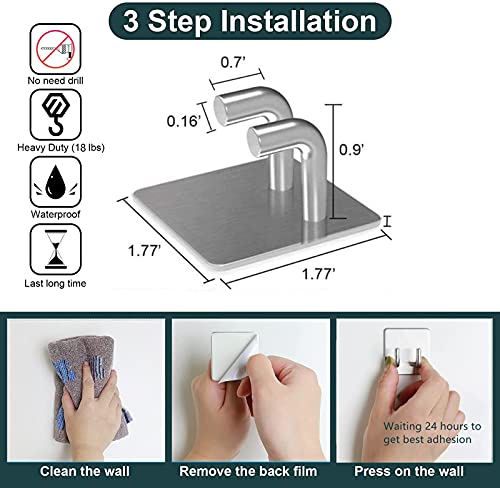 3 Step Installation

No need drill

Heavy Duty (18 lbs)

Waterproof

Last long time

0.7'

0.16'

0.9'

1.77'

1.77'

Clean the wall

Remove the back film

Waiting 24 hours to get best adhesion

Press on the wall