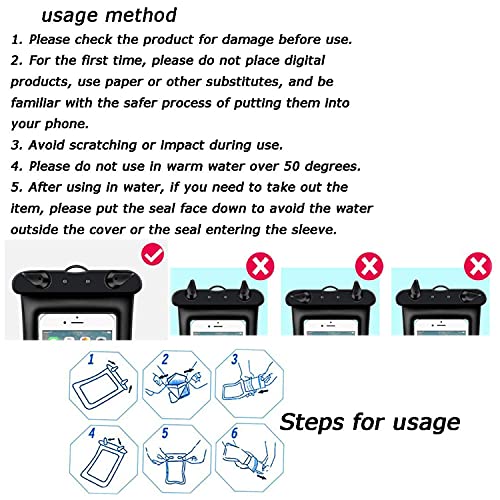 usage method

1. Please check the product for damage before use.

2. For the first time, please do not place digital products, use paper or other substitutes, and be familiar with the safer process of putting them into your phone.

3. Avoid scratching or impact during use.

4. Please do not use in warm water over 50 degrees.

5. After using in water, if you need to take out the item, please put the seal face down to avoid the water outside the cover or the seal entering the sleeve.

1

2

3

4

5

6

Steps for usage