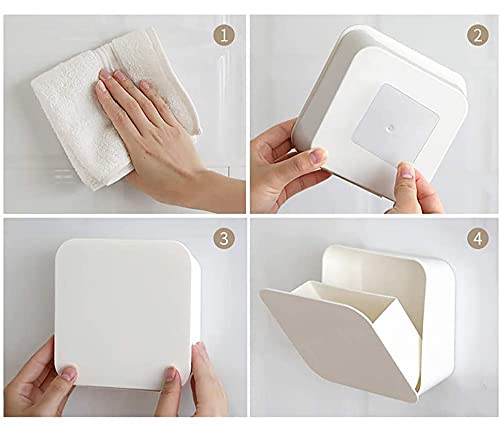 1

2

3

4