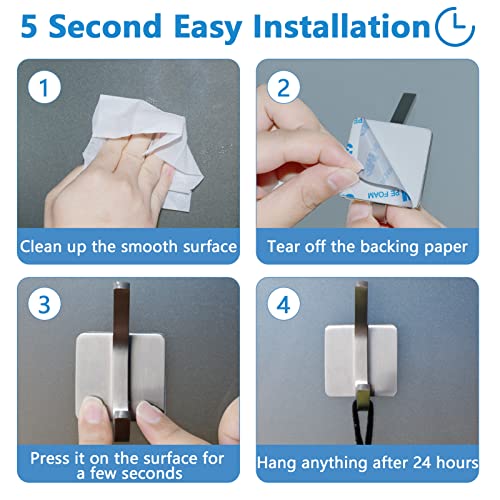 5 Second Easy Installation

1

Clean up the smooth surface

2

PE FOAM

Tear off the backing paper

3

Press it on the surface for a few seconds

4

Hang anything after 24 hours