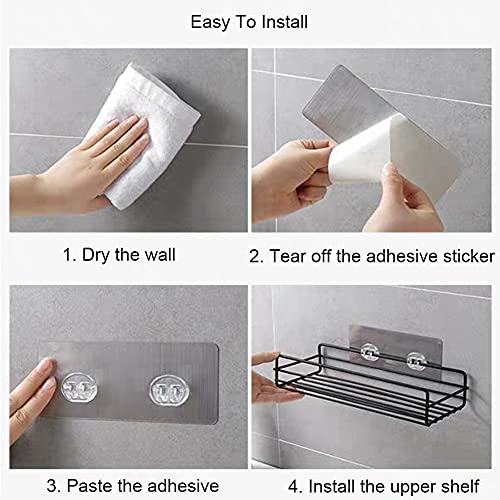 Easy To Install

1. Dry the wall

2. Tear off the adhesive sticker

3. Paste the adhesive

4. Install the upper shelf