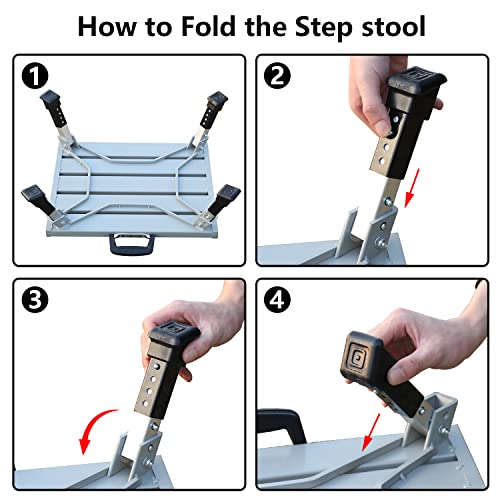 How to Fold the Step stool

1

2

3

4