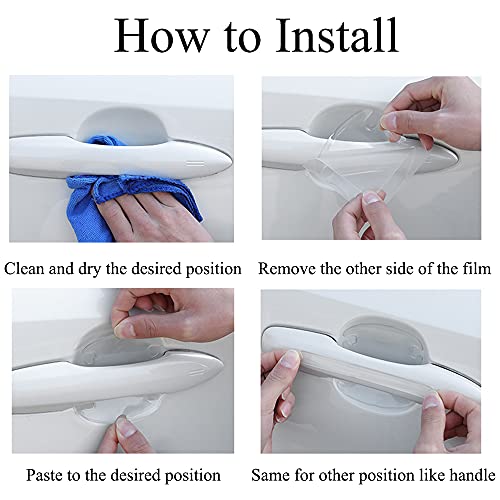 How to Install

Clean and dry the desired position

Remove the other side of the film

Paste to the desired position

Same for other position like handle