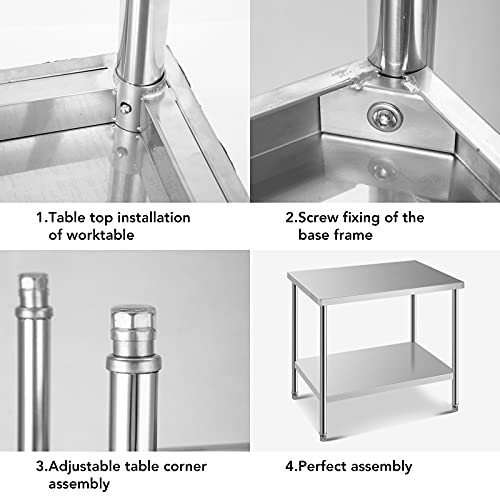 1.Table top installation of worktable

2.Screw fixing of the base frame

3.Adjustable table corner assembly

4.Perfect assembly