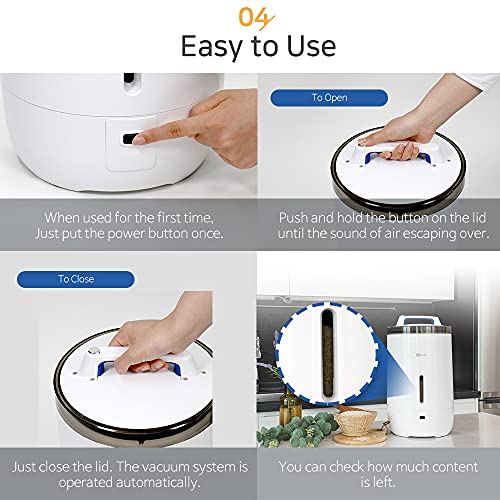 04
Easy to Use

When used for the first time, Just put the power button once.

To Open

Push and hold the button on the lid until the sound of air escaping over.

To Close

Just close the lid. The vacuum system is operated automatically.

You can check how much content is left.