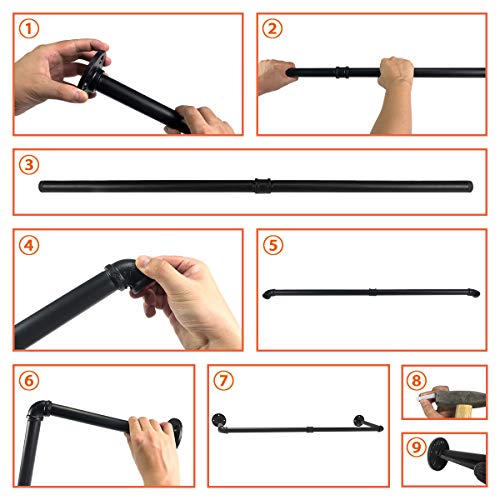 1

2

3

4

5

6

7

8

9