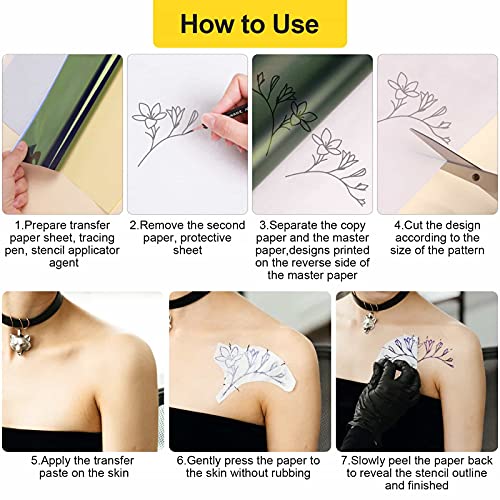 How to Use

1.Prepare transfer paper sheet, tracing pen, stencil applicator agent

2.Remove the second paper, protective sheet

3.Separate the copy paper and the master paper,designs printed on the reverse side of the master paper

4.Cut the design according to the size of the pattern

5.Apply the transfer paste on the skin

6.Gently press the paper to the skin without rubbing

7.Slowly peel the paper back to reveal the stencil outline and finished