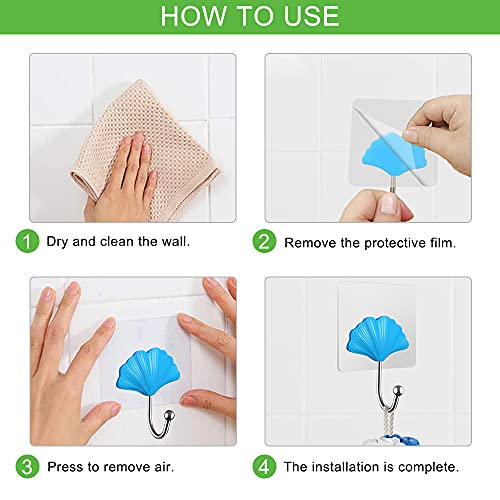 HOW TO USE

1 Dry and clean the wall.

2 Remove the protective film.

3 Press to remove air.

4 The installation is complete.