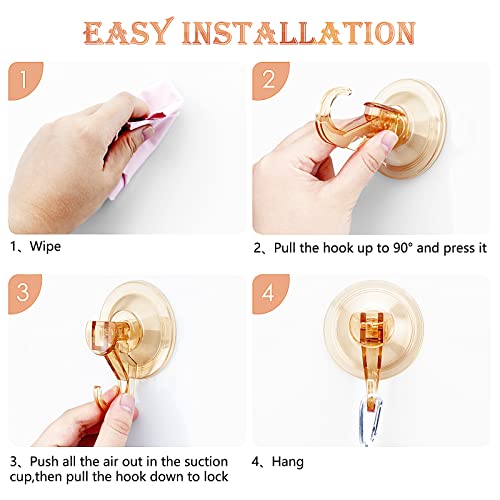 EASY INSTALLATION

1

1、Wipe

2

2、Pull the hook up to 90° and press it

3

3、Push all the air out in the suction cup,then pull the hook down to lock

4

4、Hang