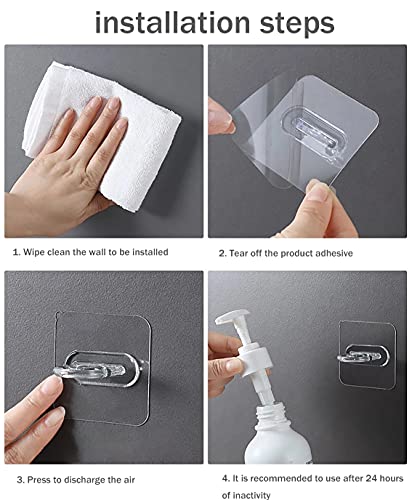 installation steps

1. Wipe clean the wall to be installed

2. Tear off the product adhesive

3. Press to discharge the air

4. It is recommended to use after 24 hours of inactivity