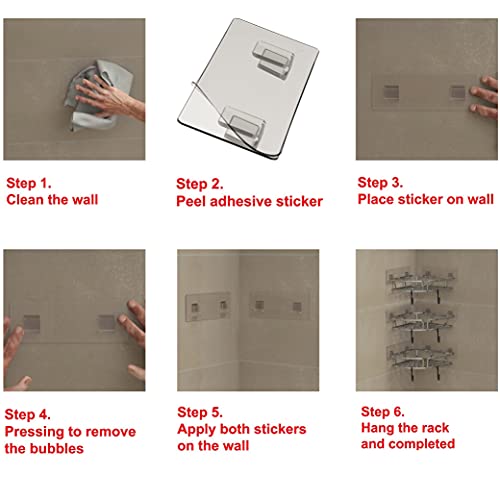 Step 1.
Clean the wall

Step 2.
Peel adhesive sticker

Step 3.
Place sticker on wall

Step 4.
Pressing to remove the bubbles

Step 5.
Apply both stickers on the wall

Step 6.
Hang the rack and completed