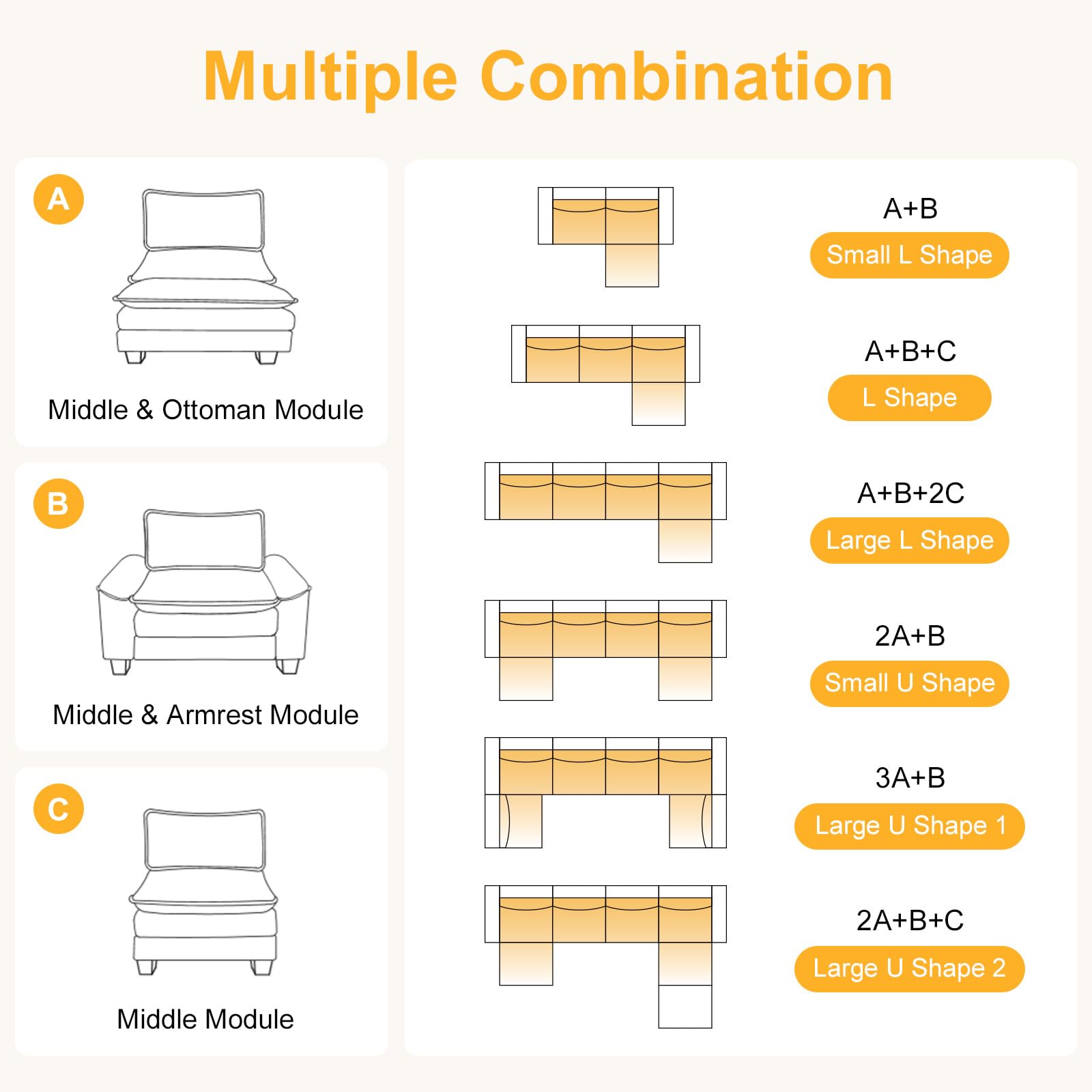 Multiple Combination

A

Middle & Ottoman Module

B

Middle & Armrest Module

C

Middle Module

A+B
Small L Shape

A+B+C
L Shape

A+B+2C
Large L Shape

2A+B
Small U Shape

3A+B
Large U Shape 1

2A+B+C
Large U Shape 2