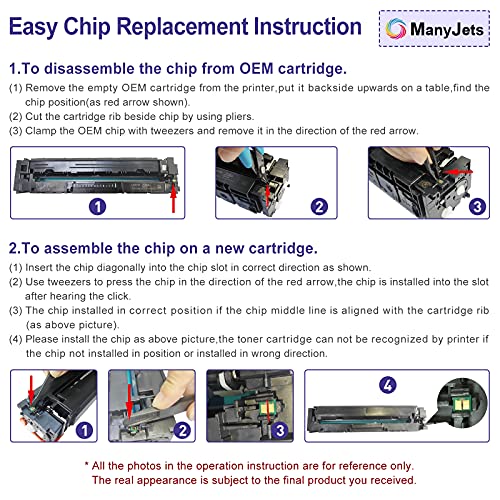 Easy Chip Replacement Instruction

ManyJets

1.To disassemble the chip from OEM cartridge.

(1) Remove the empty OEM cartridge from the printer,put it backside upwards on a table,find the chip position(as red arrow shown).
(2) Cut the cartridge rib beside chip by using pliers.
(3) Clamp the OEM chip with tweezers and remove it in the direction of the red arrow.

1

2

3

2.To assemble the chip on a new cartridge.

(1) Insert the chip diagonally into the chip slot in correct direction as shown.
(2) Use tweezers to press the chip in the direction of the red arrow,the chip is installed into the slot after hearing the click.
(3) The chip installed in correct position if the chip middle line is aligned with the cartridge rib (as above picture).
(4) Please install the chip as above picture,the toner cartridge can not be recognized by printer if the chip not installed in position or installed in wrong direction.

1

2

3

4

* All the photos in the operation instruction are for reference only.
The real appearance is subject to the final product you received.