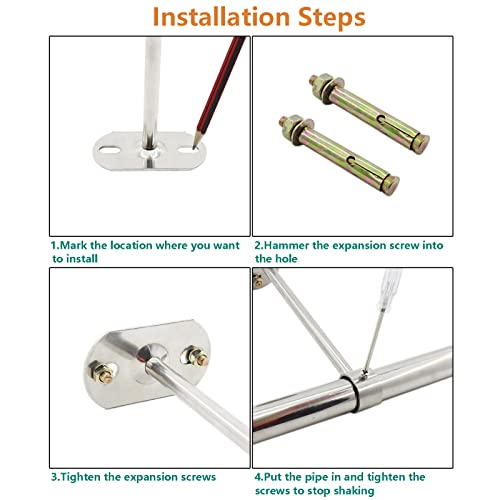 Installation Steps

1.Mark the location where you want to install

2.Hammer the expansion screw into the hole

3.Tighten the expansion screws

4.Put the pipe in and tighten the screws to stop shaking