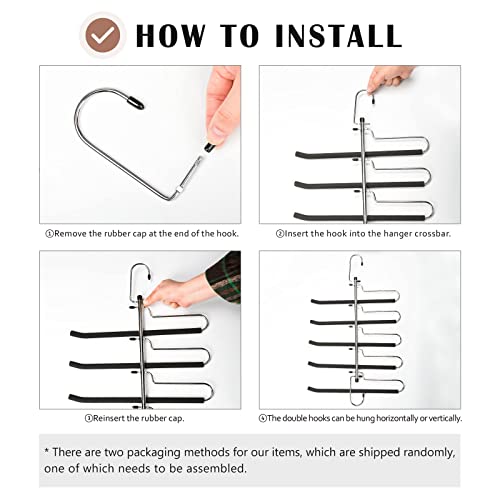 HOW TO INSTALL

①Remove the rubber cap at the end of the hook.

②Insert the hook into the hanger crossbar.

③Reinsert the rubber cap.

④The double hooks can be hung horizontally or vertically.

* There are two packaging methods for our items, which are shipped randomly, one of which needs to be assembled.