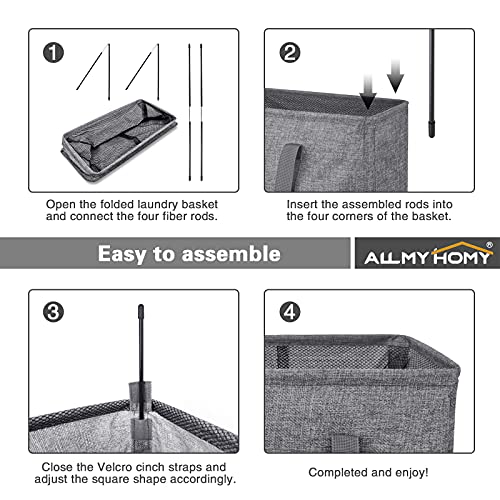 1

Open the folded laundry basket and connect the four fiber rods.

2

Insert the assembled rods into the four corners of the basket.

Easy to assemble

ALLMYHOMY®

3

Close the Velcro cinch straps and adjust the square shape accordingly.

4

Completed and enjoy!