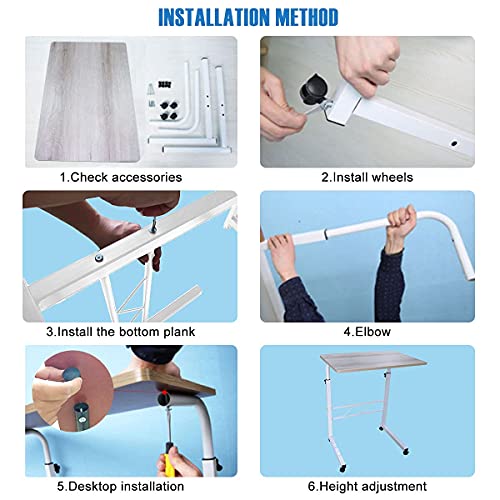 INSTALLATION METHOD

1.Check accessories

2.Install wheels

3.Install the bottom plank

4.Elbow

5.Desktop installation

6.Height adjustment