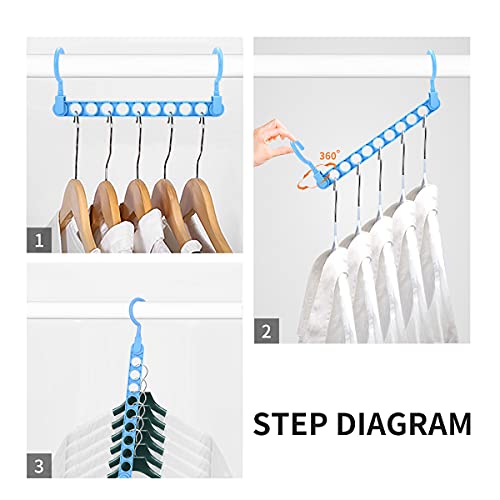 1

360°

2

3

STEP DIAGRAM