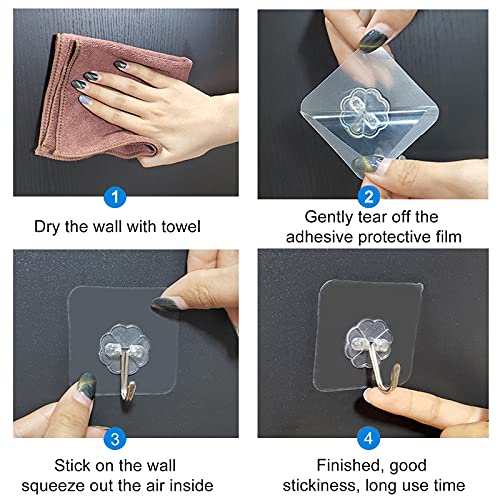 1

Dry the wall with towel

2

Gently tear off the adhesive protective film

3

Stick on the wall squeeze out the air inside

4

Finished, good stickiness, long use time