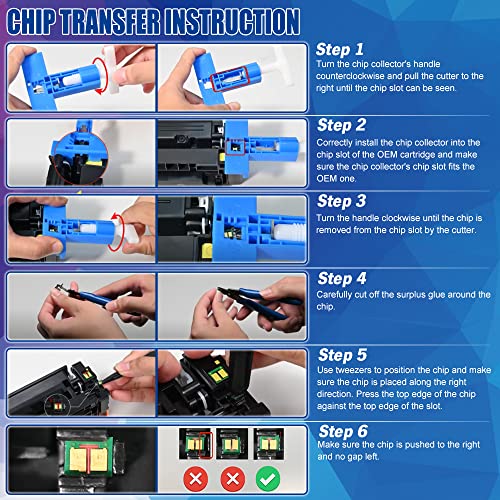 CHIP TRANSFER INSTRUCTION

Step 1
Turn the chip collector's handle counterclockwise and pull the cutter to the right until the chip slot can be seen.

Step 2
Correctly install the chip collector into the chip slot of the OEM cartridge and make sure the chip collector's chip slot fits the OEM one.

Step 3
Turn the handle clockwise until the chip is removed from the chip slot by the cutter.

Step 4
Carefully cut off the surplus glue around the chip.

Step 5
Use tweezers to position the chip and make sure the chip is placed along the right direction. Press the top edge of the chip against the top edge of the slot.

Step 6
Make sure the chip is pushed to the right and no gap left.