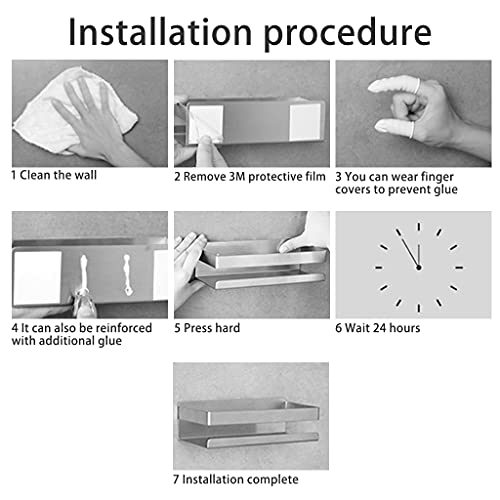 Installation procedure

1 Clean the wall

2 Remove 3M protective film

3 You can wear finger covers to prevent glue

4 It can also be reinforced with additional glue

5 Press hard

6 Wait 24 hours

7 Installation complete