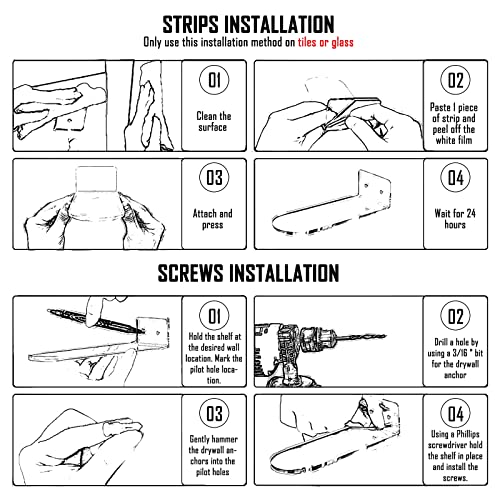 STRIPS INSTALLATION
Only use this installation method on tiles or glass

01
Clean the surface

02
Paste 1 piece of strip and peel off the white film

03
Attach and press

04
Wait for 24 hours

SCREWS INSTALLATION

01
Hold the shelf at the desired wall location. Mark the pilot hole location.

02
Drill a hole by using a 3/16 " bit for the drywall anchor

03
Gently hammer the drywall anchors into the pilot holes

04
Using a Phillips screwdriver hold the shelf in place and install the screws.