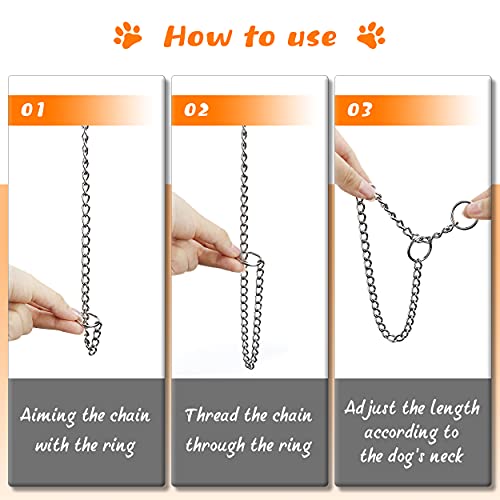 How to use

01

Aiming the chain with the ring

02

Thread the chain through the ring

03

Adjust the length according to the dog's neck