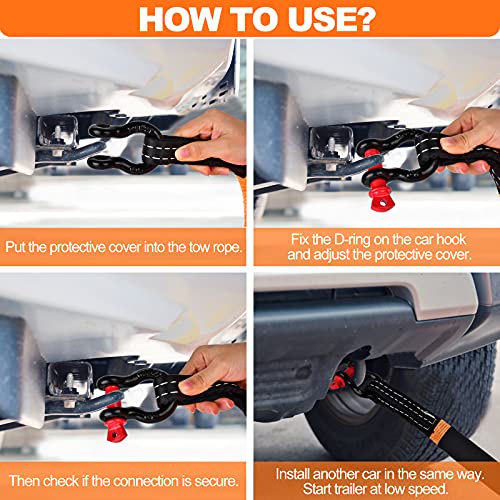 HOW TO USE?

Put the protective cover into the tow rope.

Fix the D-ring on the car hook and adjust the protective cover.

Then check if the connection is secure.

Install another car in the same way. Start trailer at low speed.