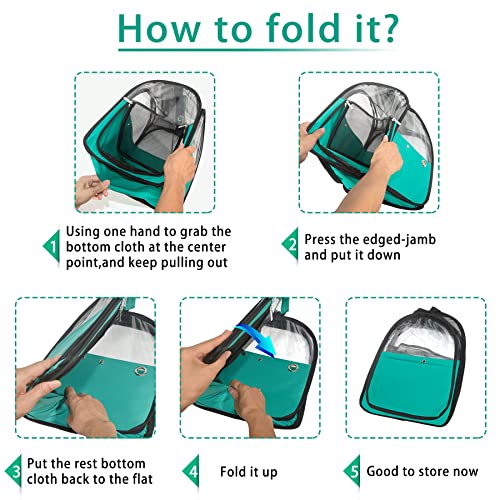 How to fold it?

1 Using one hand to grab the bottom cloth at the center point,and keep pulling out

2 Press the edged-jamb and put it down

3 Put the rest bottom cloth back to the flat

4 Fold it up

5 Good to store now