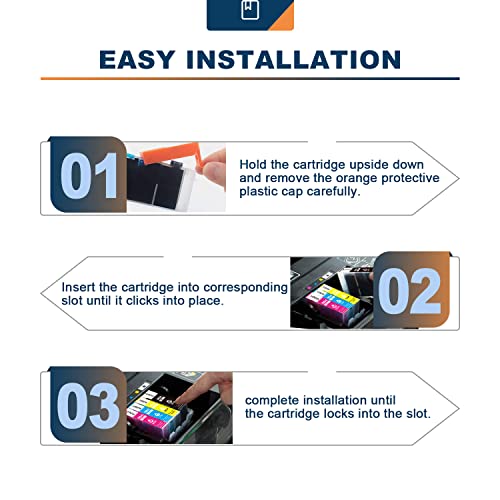 EASY INSTALLATION

01

Hold the cartridge upside down and remove the orange protective plastic cap carefully.

Insert the cartridge into corresponding slot until it clicks into place.

02

03

complete installation until the cartridge locks into the slot.