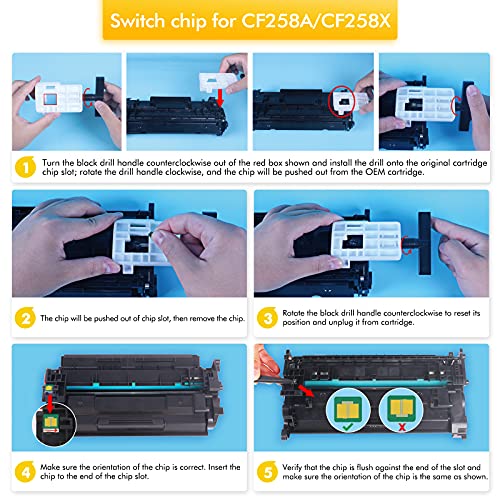 Switch chip for CF258A/CF258X

1 Turn the black drill handle counterclockwise out of the red box shown and install the drill onto the original cartridge chip slot; rotate the drill handle clockwise, and the chip will be pushed out from the OEM cartridge.

2 The chip will be pushed out of chip slot, then remove the chip.

3 Rotate the black drill handle counterclockwise to reset its position and unplug it from cartridge.

4 Make sure the orientation of the chip is correct. Insert the chip to the end of the chip slot.

5 Verify that the chip is flush against the end of the slot and make sure the orientation of the chip is the same as shown.