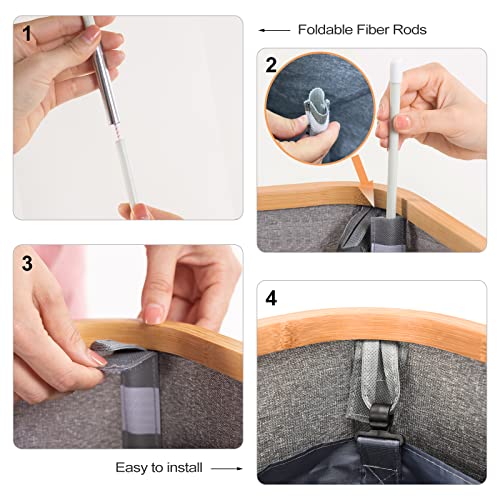 1

Foldable Fiber Rods

2

3

4

Easy to install