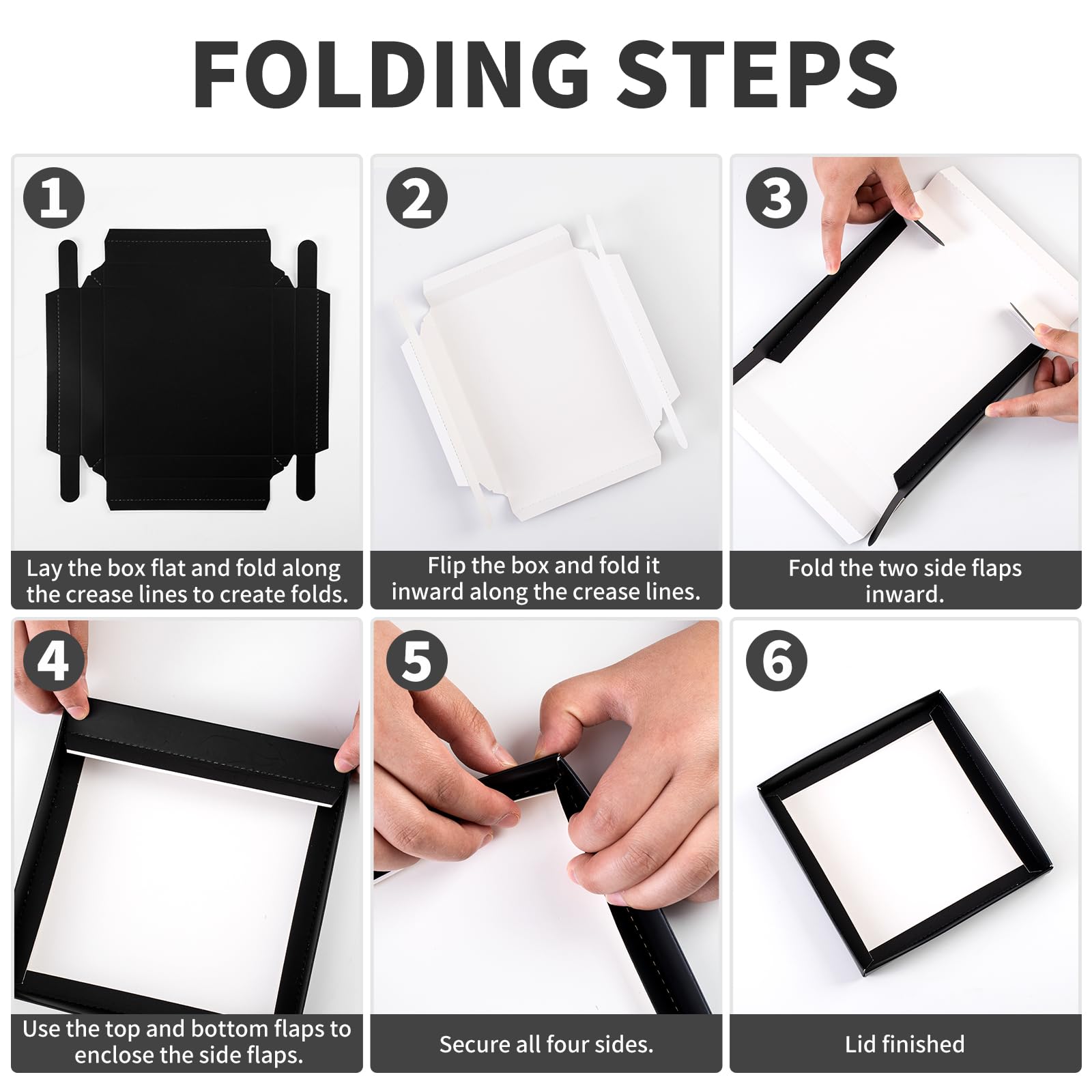 FOLDING STEPS

1

Lay the box flat and fold along the crease lines to create folds.

2

Flip the box and fold it inward along the crease lines.

3

Fold the two side flaps inward.

4

Use the top and bottom flaps to enclose the side flaps.

5

Secure all four sides.

6

Lid finished