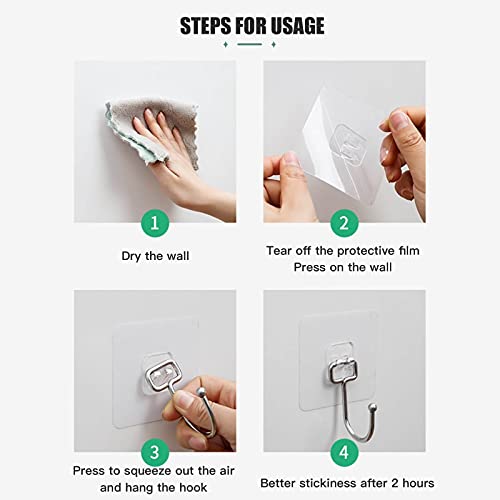 STEPS FOR USAGE

1

Dry the wall

2

Tear off the protective film
Press on the wall

3

Press to squeeze out the air
and hang the hook

4

Better stickiness after 2 hours