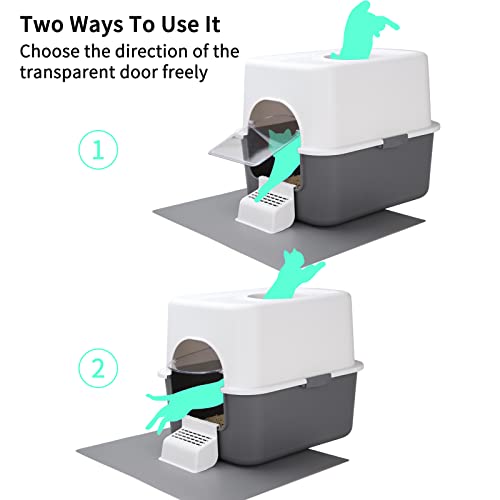 Two Ways To Use It
Choose the direction of the transparent door freely

1

2