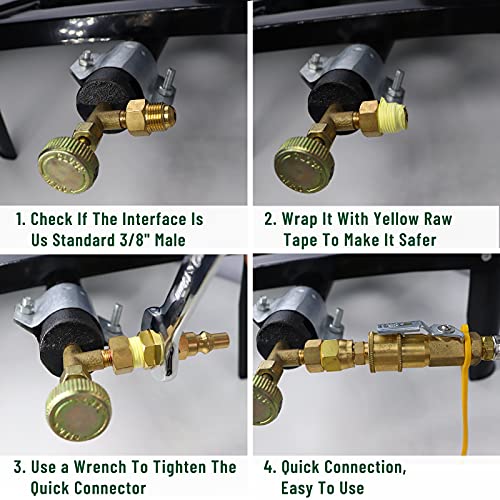 1. Check If The Interface Is Us Standard 3/8" Male

2. Wrap It With Yellow Raw Tape To Make It Safer

3. Use a Wrench To Tighten The Quick Connector

4. Quick Connection, Easy To Use