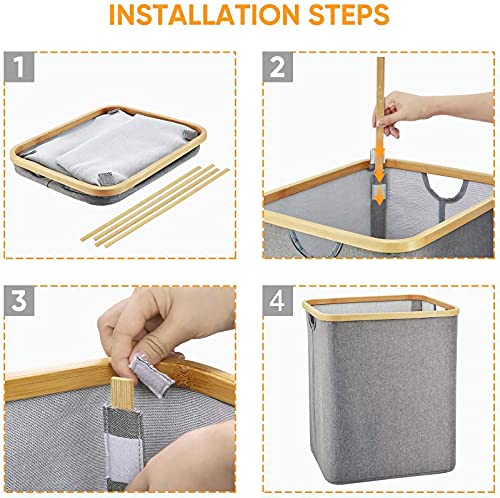 INSTALLATION STEPS

1

2

3

4