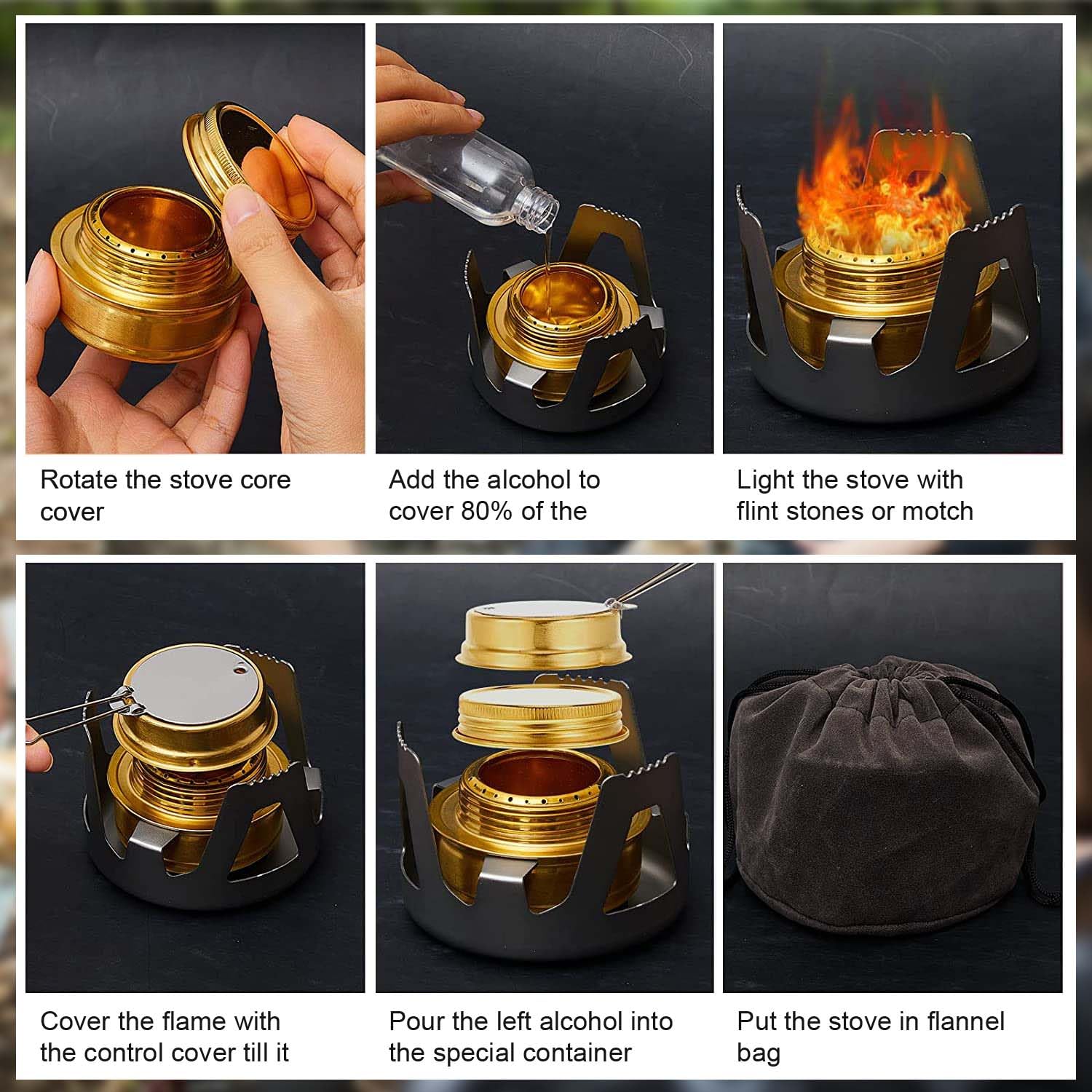 Rotate the stove core cover

Add the alcohol to cover 80% of the

Light the stove with flint stones or motch

Cover the flame with the control cover till it

Pour the left alcohol into the special container

Put the stove in flannel bag