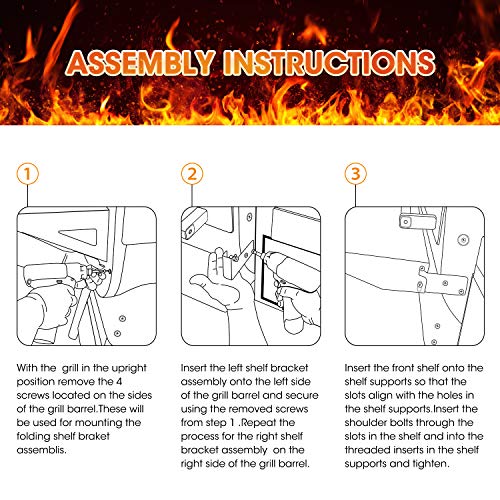 ASSEMBLY INSTRUCTIONS

1

With the grill in the upright position remove the 4 screws located on the sides of the grill barrel.These will be used for mounting the folding shelf braket assemblis.

2

Insert the left shelf bracket assembly onto the left side of the grill barrel and secure using the removed screws from step 1 .Repeat the process for the right shelf bracket assembly on the right side of the grill barrel.

3

Insert the front shelf onto the shelf supports so that the slots align with the holes in the shelf supports.Insert the shoulder bolts through the slots in the shelf and into the threaded inserts in the shelf supports and tighten.