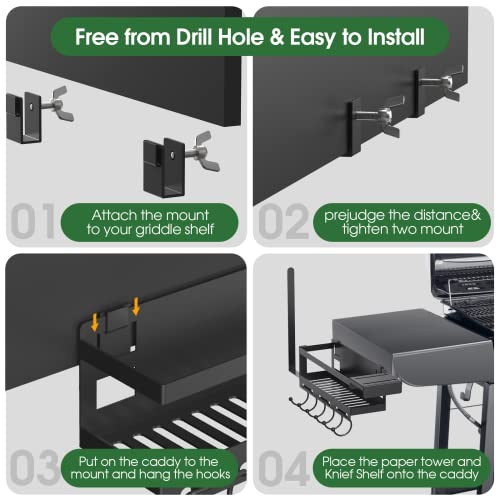 Free from Drill Hole & Easy to Install

01
Attach the mount to your griddle shelf

02
prejudge the distance& tighten two mount

03
Put on the caddy to the mount and hang the hooks

04
Place the paper tower and Knief Shelf onto the caddy